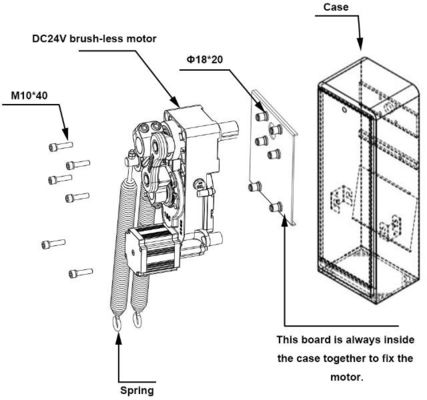 Case

DC24V brush-less motor

Φ18*20

M10*40

This board is always inside the case together to fix the motor.

Spring